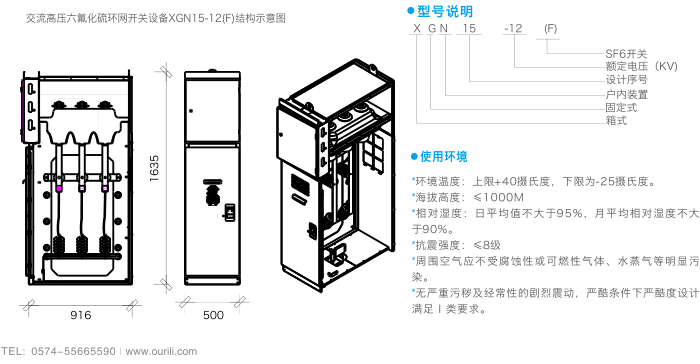 交流高压六氟化硫环网开关设备XGN15-12(F)结构示意图

1635

916

500

●型号说明

X G N 15 -12 (F)

SF6开关
额定电压（KV）
设计序号
户内装置
固定式
箱式

●使用环境

*环境温度：上限+40摄氏度，下限为-25摄氏度。
*海拔高度：≤1000M
*相对湿度：日平均值不大于95%，月平均相对湿度不大于90%。
*抗震强度：≤8级
*周围空气应不受腐蚀性或可燃性气体、水蒸气等明显污染。
*无严重污秽及经常性的剧烈震动，严酷条件下严酷度设计满足Ⅰ类要求。

TEL：0574-55665590 | www.ourili.com